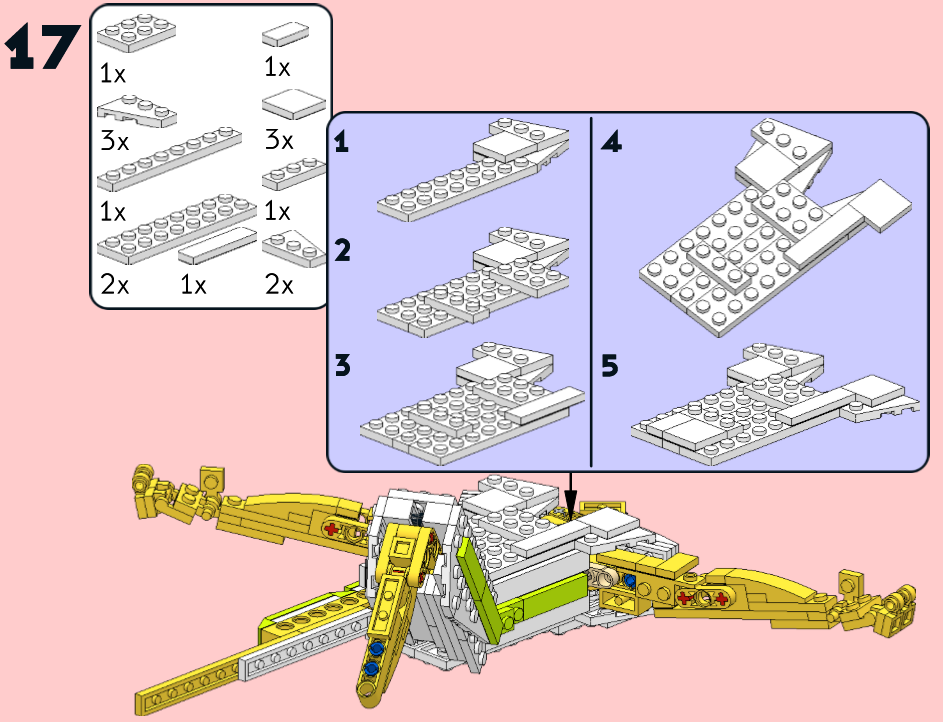 17

1x
1x
3x
3x
1x
1x
2x
1x
2x

1
2
3
4
5